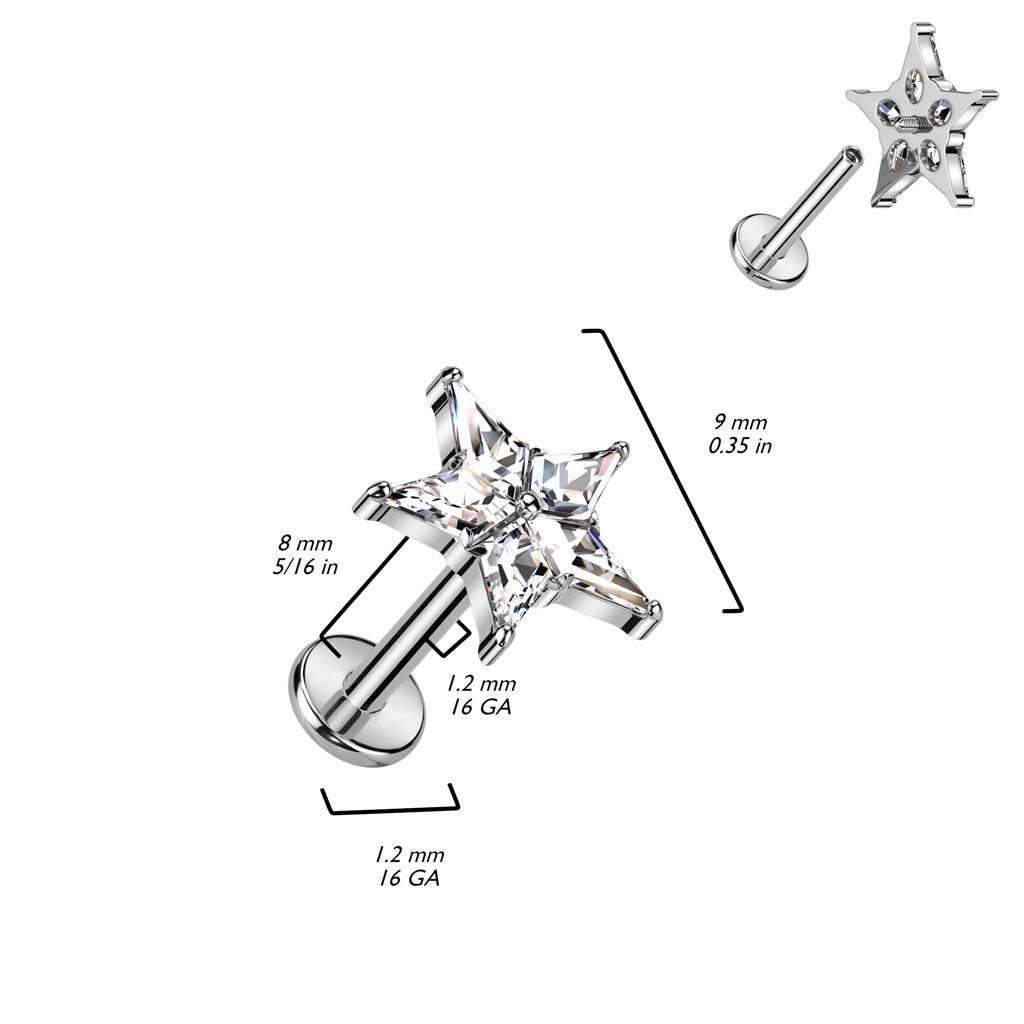 9 mm
0.35 in

8 mm
5/16 in

1.2 mm
16 GA

1.2 mm
16 GA