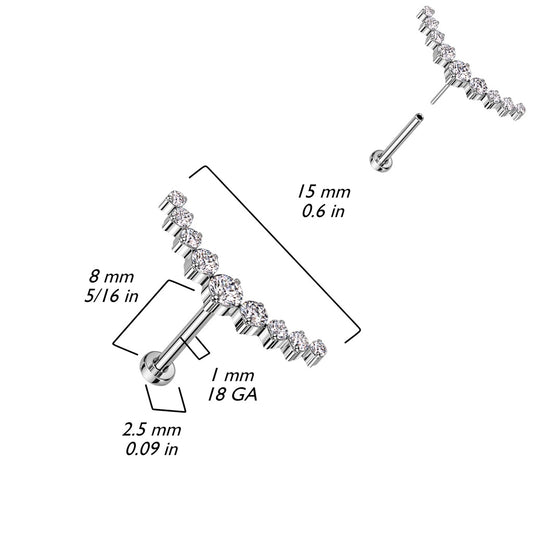 15 mm
0.6 in

8 mm
5/16 in

1 mm
18 GA

2.5 mm
0.09 in