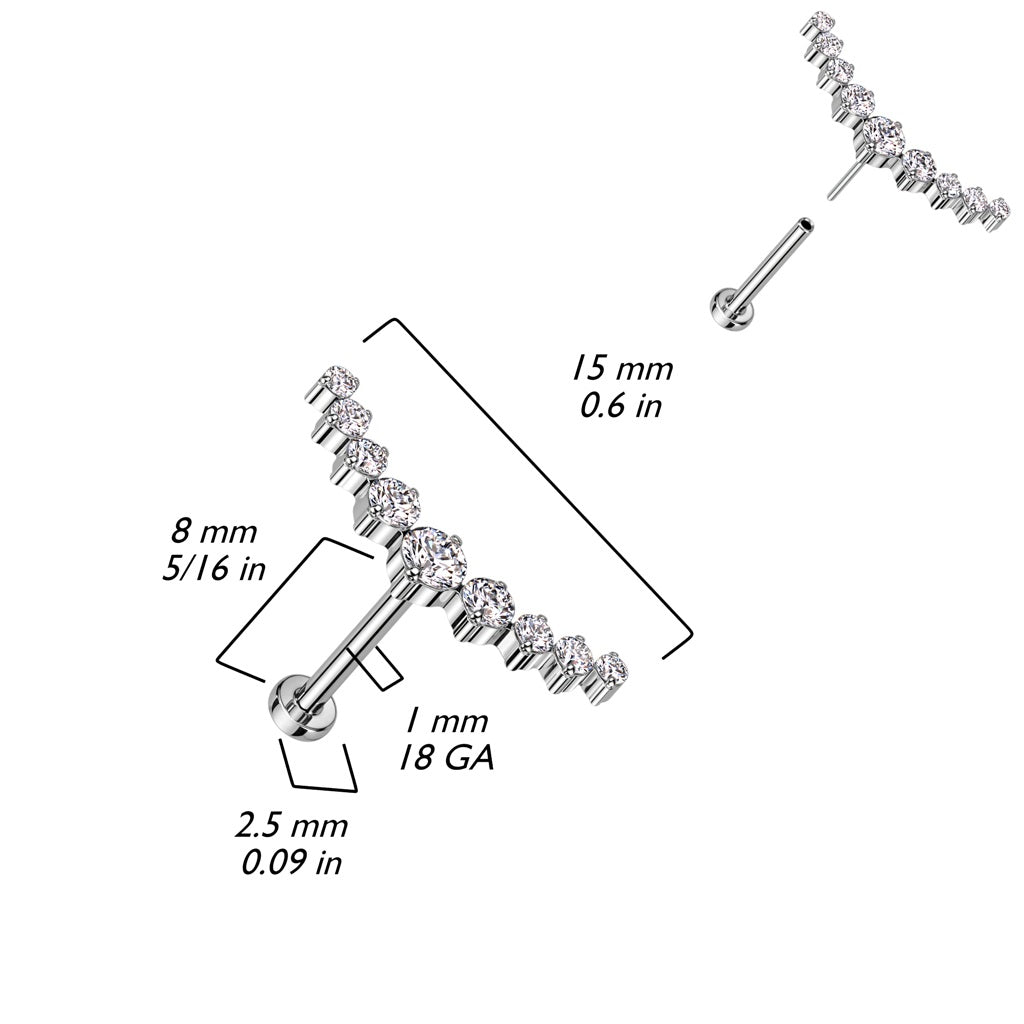 15 mm
0.6 in

8 mm
5/16 in

1 mm
18 GA

2.5 mm
0.09 in